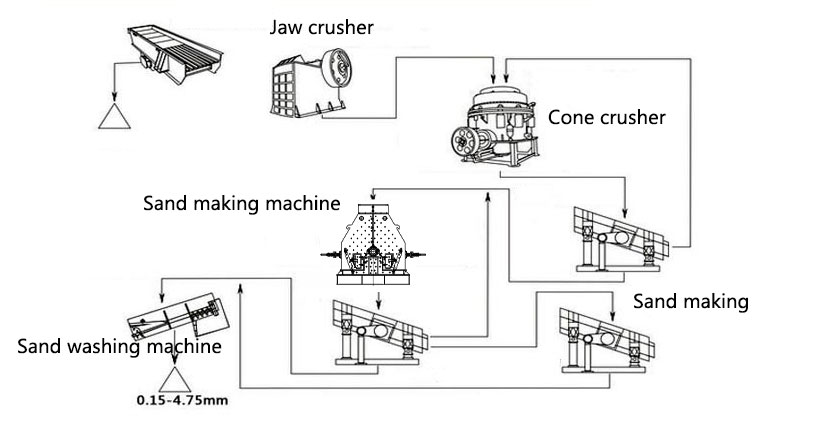 Jaw crusher

Cone crusher

Sand making machine

Sand making

Sand washing machine

0.15-4.75mm