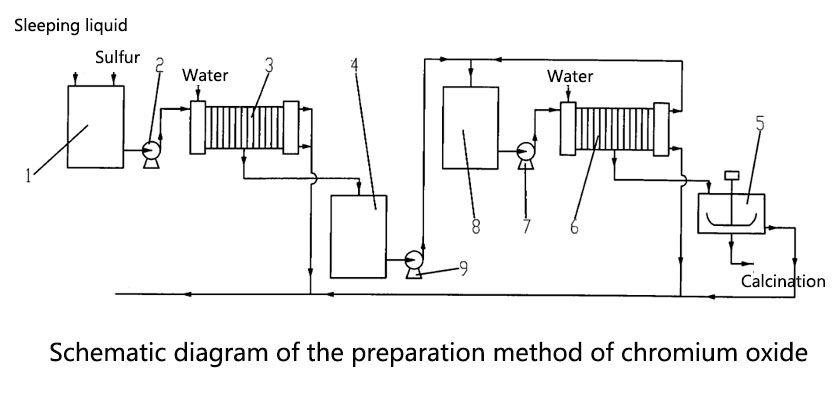 Sleeping liquid
Sulfur
2
Water
3
4
Water
5
1
8
7
6
9
Calcination

Schematic diagram of the preparation method of chromium oxide