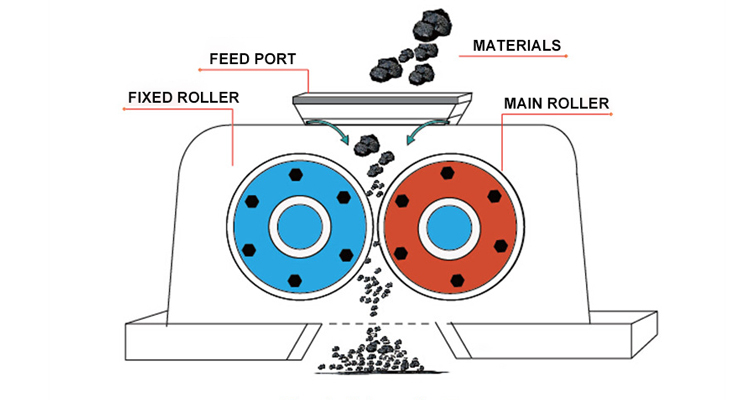 MATERIALS

FEED PORT

FIXED ROLLER

MAIN ROLLER